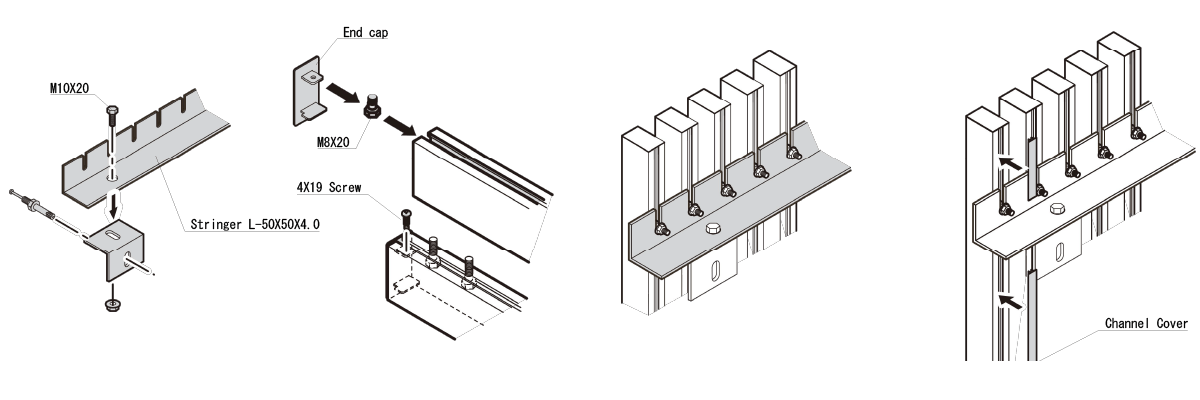 M10X20

Stringer L-50X50X4.0

End cap

M8X20

4X19 Screw

Channel Cover